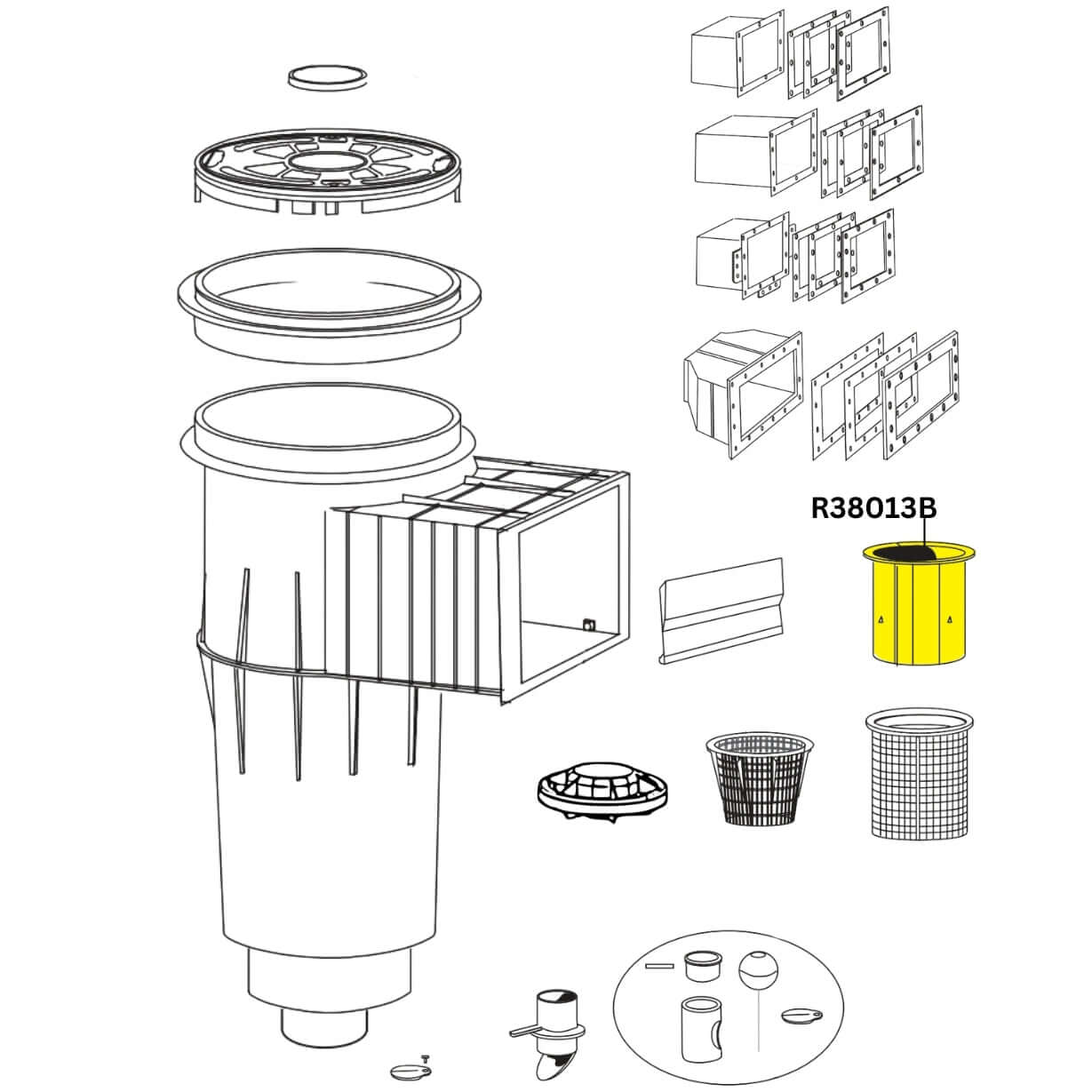 R38013B