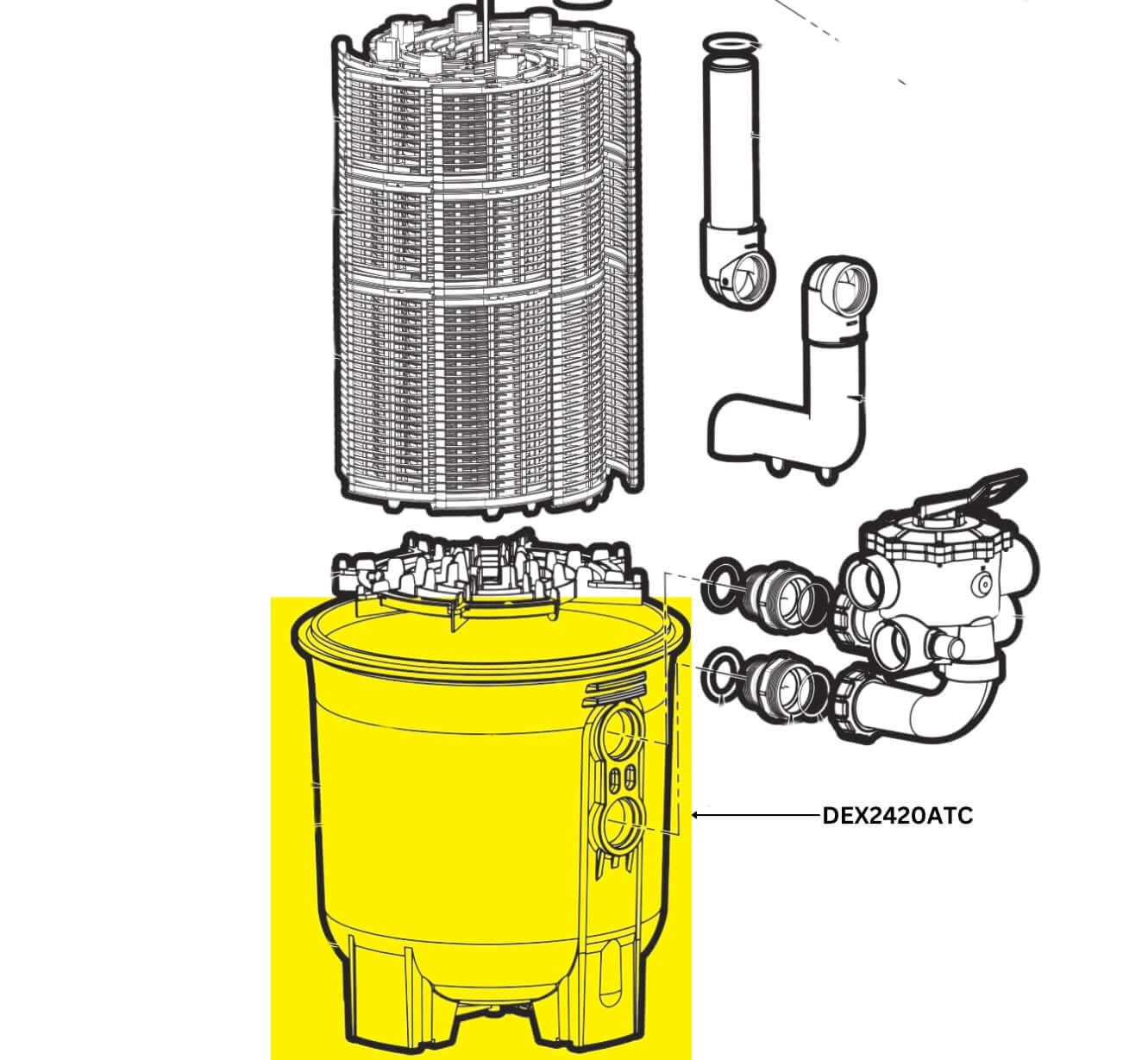 DEX2420ATC