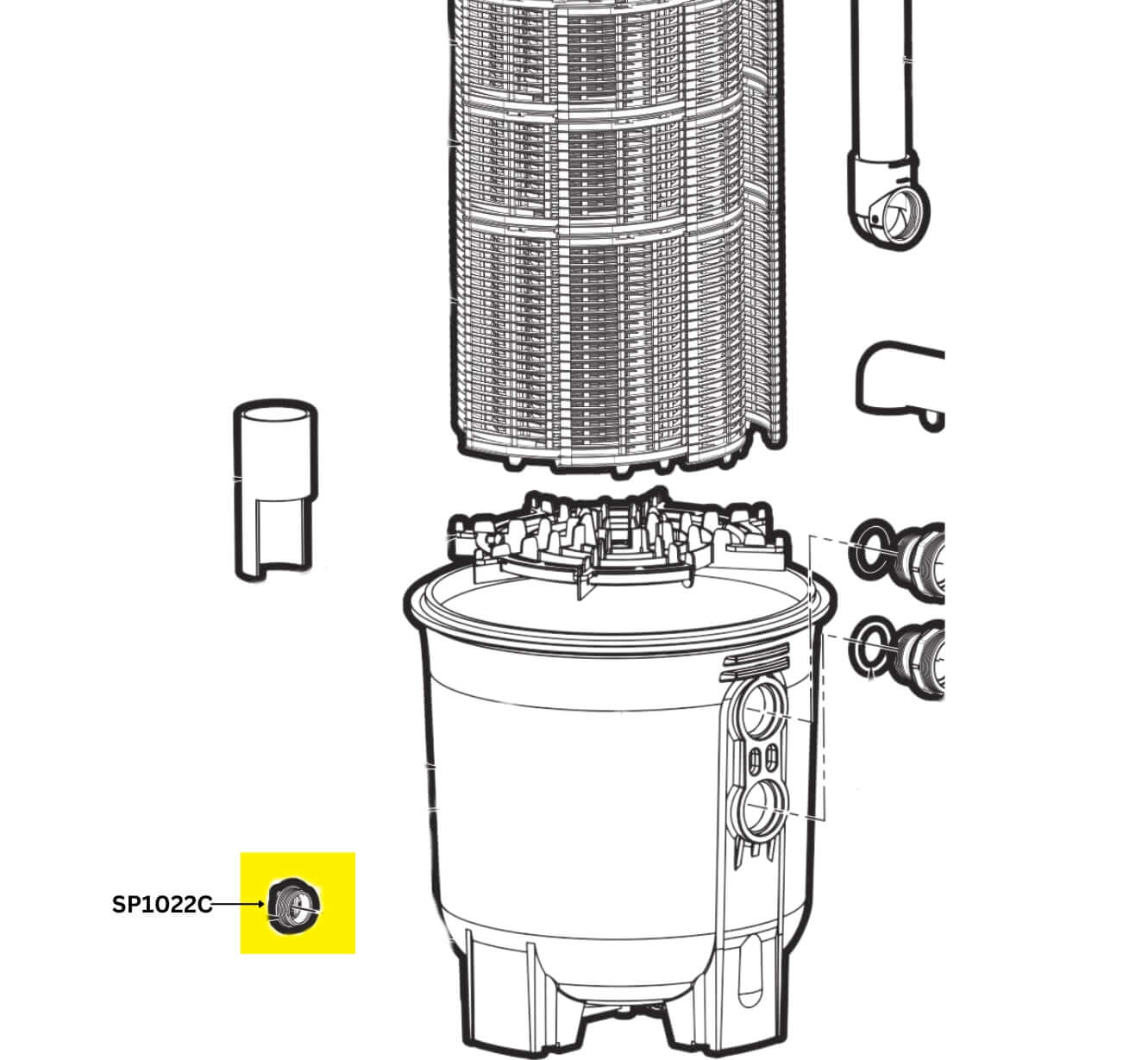 SP1022C