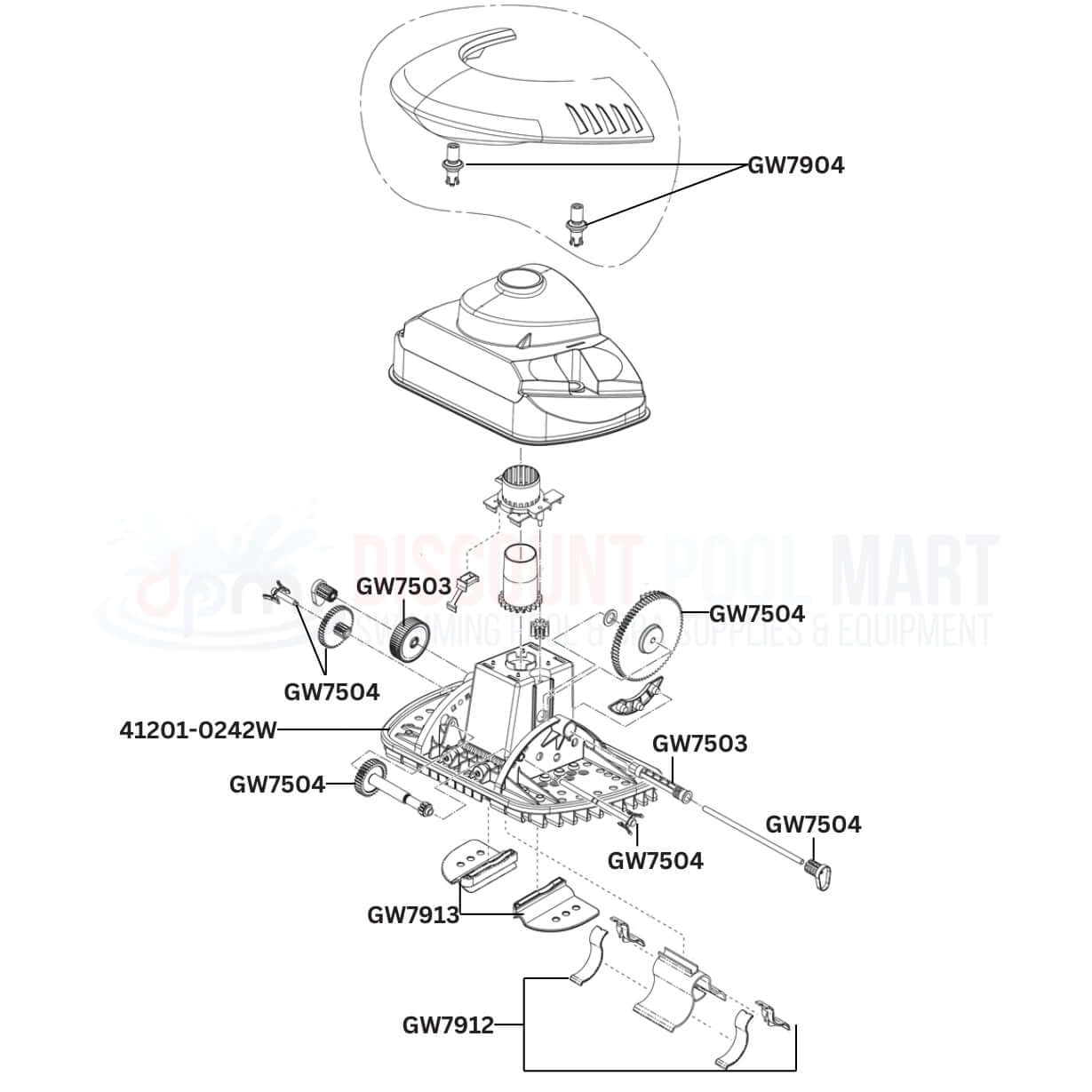 GW7904

DISCOUNT POOL MART
SWIMMING POOL & SPA SUPPLIES & EQUIPMENT

GW7503

GW7504

GW7504

41201-0242W

GW7503

GW7504

GW7504

GW7504

GW7913

GW7912