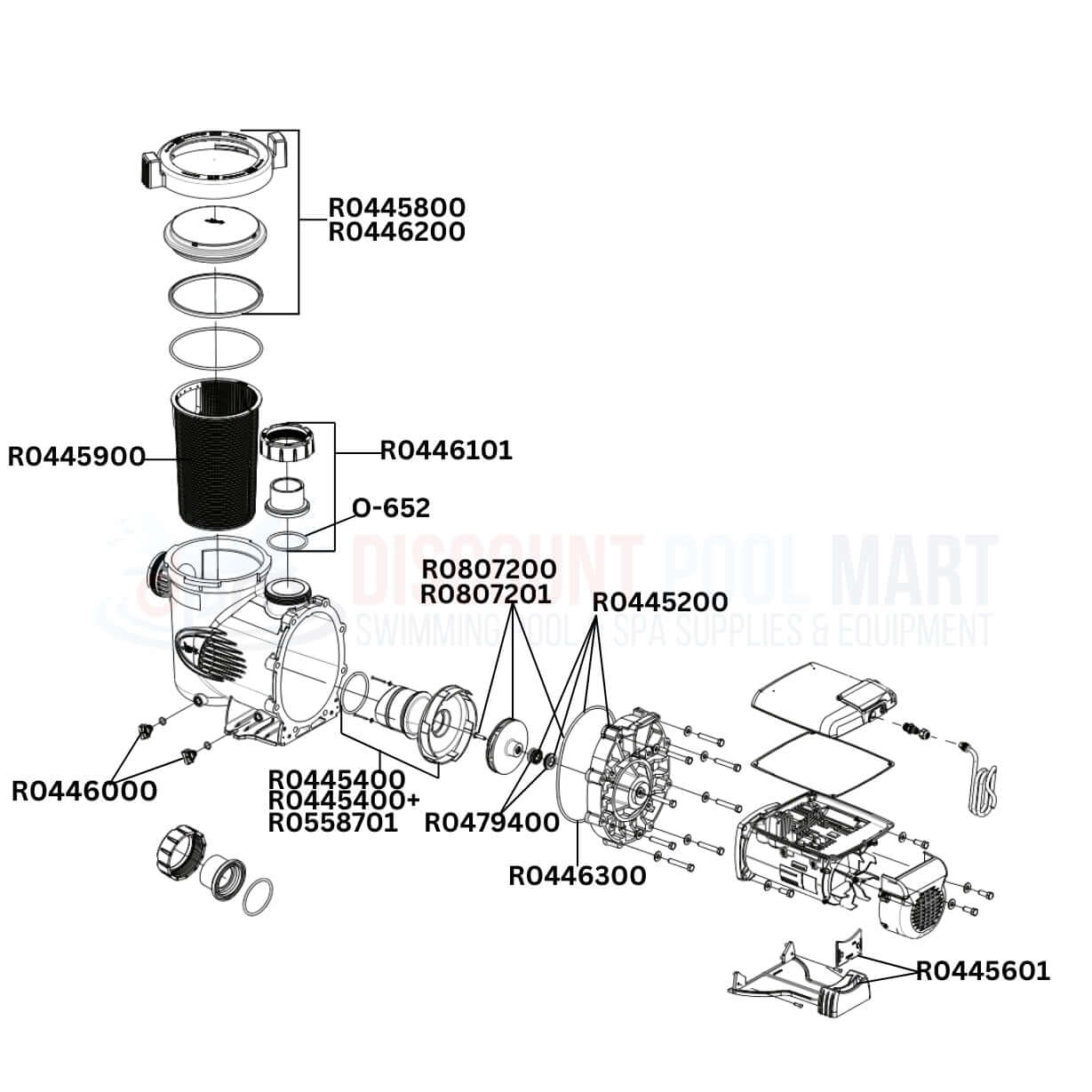 R0445800
R0446200

R0445900

R0446101

O-652

DISCOUNT POOL MART
SWIMMING POOL & SPA SUPPLIES & EQUIPMENT

R0807200
R0807201

R0445200

R0446000

R0445400
R0445400+
R0558701

R0479400

R0446300

R0445601